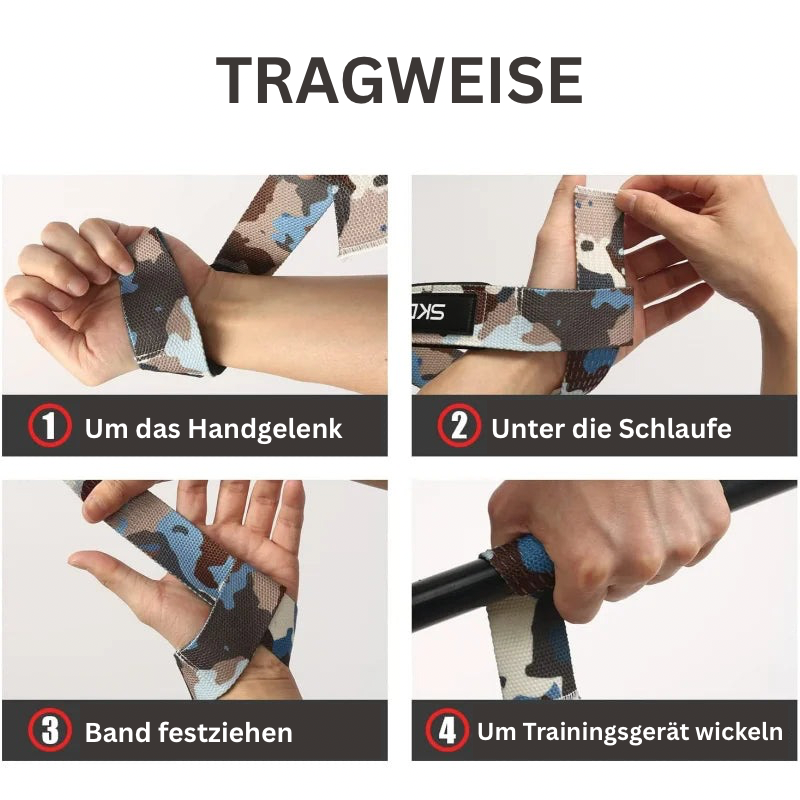 TRAGWEISE

SKD

1 Um das Handgelenk

2 Unter die Schlaufe

3 Band festziehen

4 Um Trainingsgerät wickeln